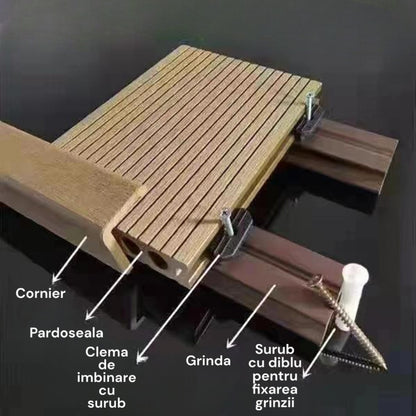 Cornier

Pardoseala

Clema de imbinare cu surub

Grinda

Surub cu diblu pentru fixarea grinzii