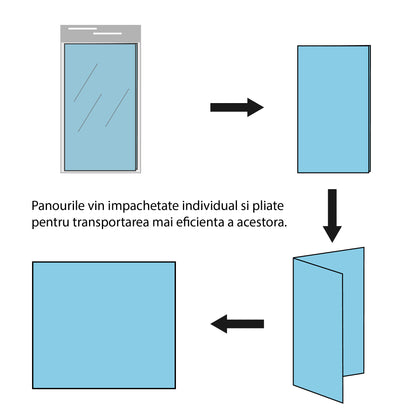 Panourile vin impachetate individual si pliate pentru transportarea mai eficienta a acestora.