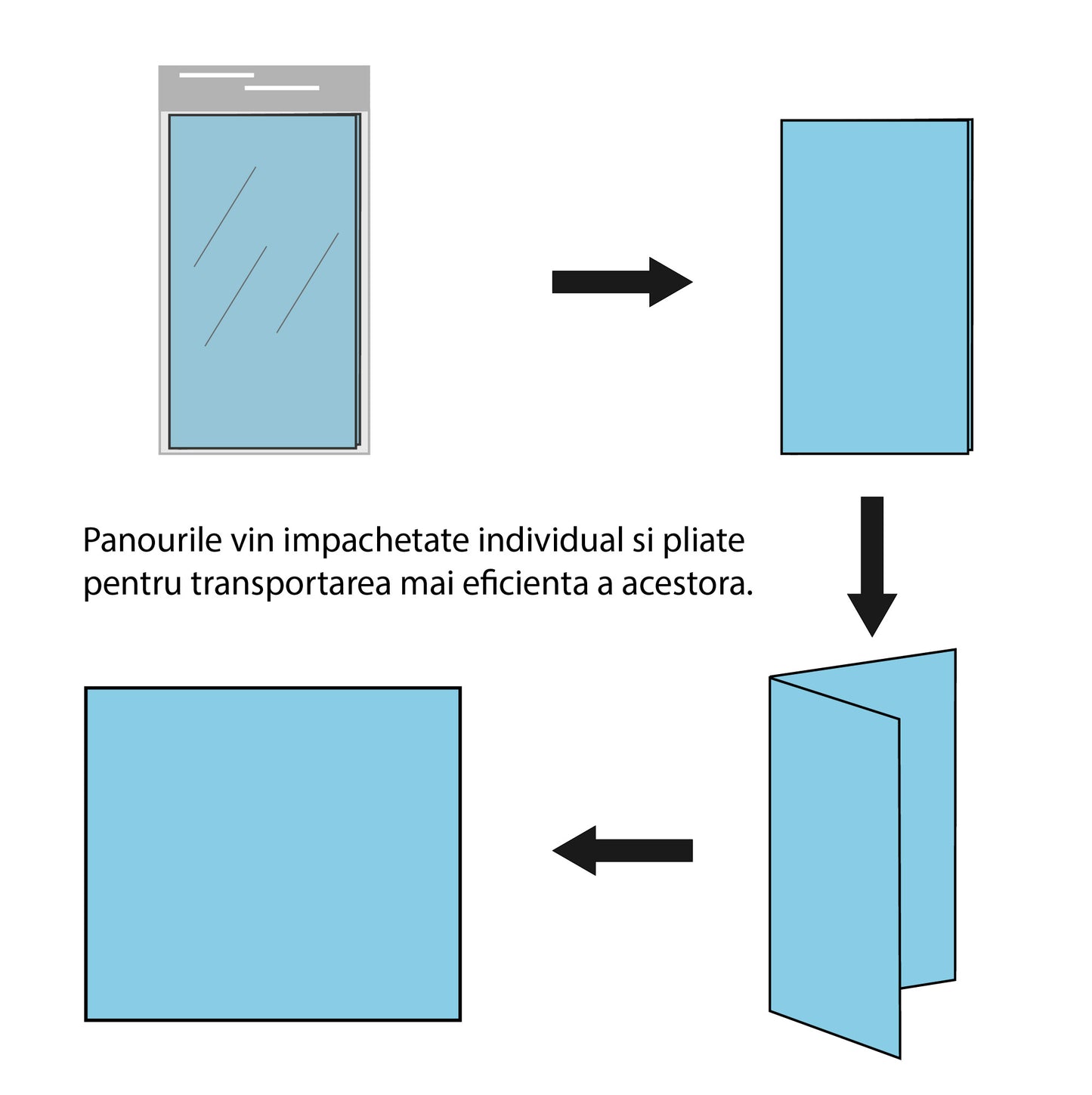 Panourile vin impachetate individual si pliate pentru transportarea mai eficienta a acestora.