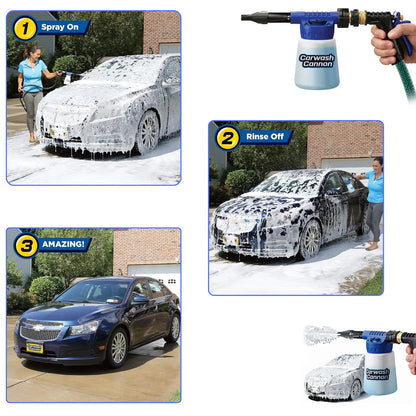 1 Spray On

Carwash Cannon

2 Rinse Off

3 AMAZING!

Carwash Cannon