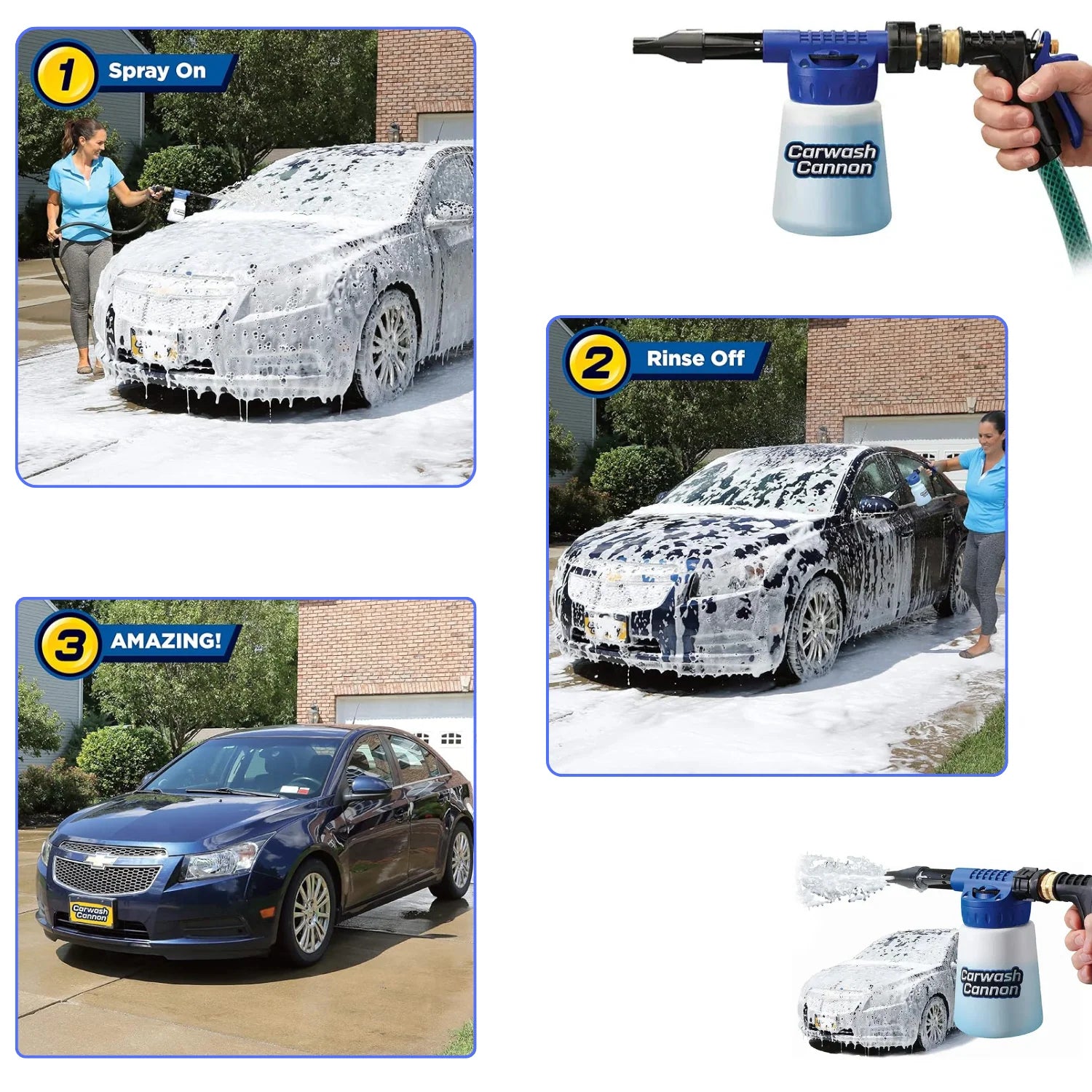 1 Spray On

Carwash Cannon

2 Rinse Off

3 AMAZING!

Carwash Cannon

Carwash Cannon