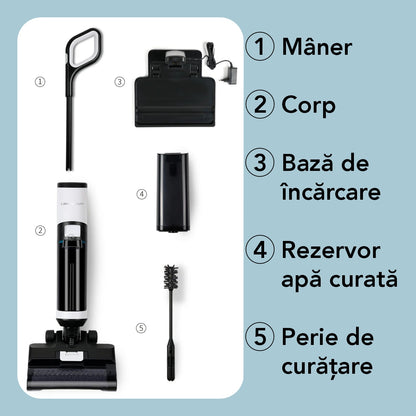 ①
③
④
②
⑤

① Mâner

② Corp

③ Bază de încărcare

④ Rezervor apă curată

⑤ Perie de curățare