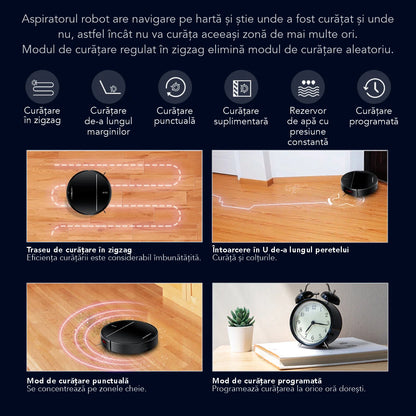 Aspiratorul robot are navigare pe hartă și știe unde a fost curățat și unde nu, astfel încât nu va curăța aceeași zonă de mai multe ori. Modul de curățare regulat în zigzag elimină modul de curățare aleatoriu.

Curățare în zigzag

Curățare de-a lungul marginilor

Curățare punctuală

Curățare suplimentară

Rezervor de apă cu presiune constantă

Curățare programată

Traseu de curățare în zigzag
Eficiența curățării este considerabil îmbunătățită.

Întoarcere în U de-a lungul peretelui
Curăță și colțurile.

Mod de curățare punctuală
Se concentrează pe zonele cheie.

Mod de curățare programată
Programează curățarea la orice oră dorești.