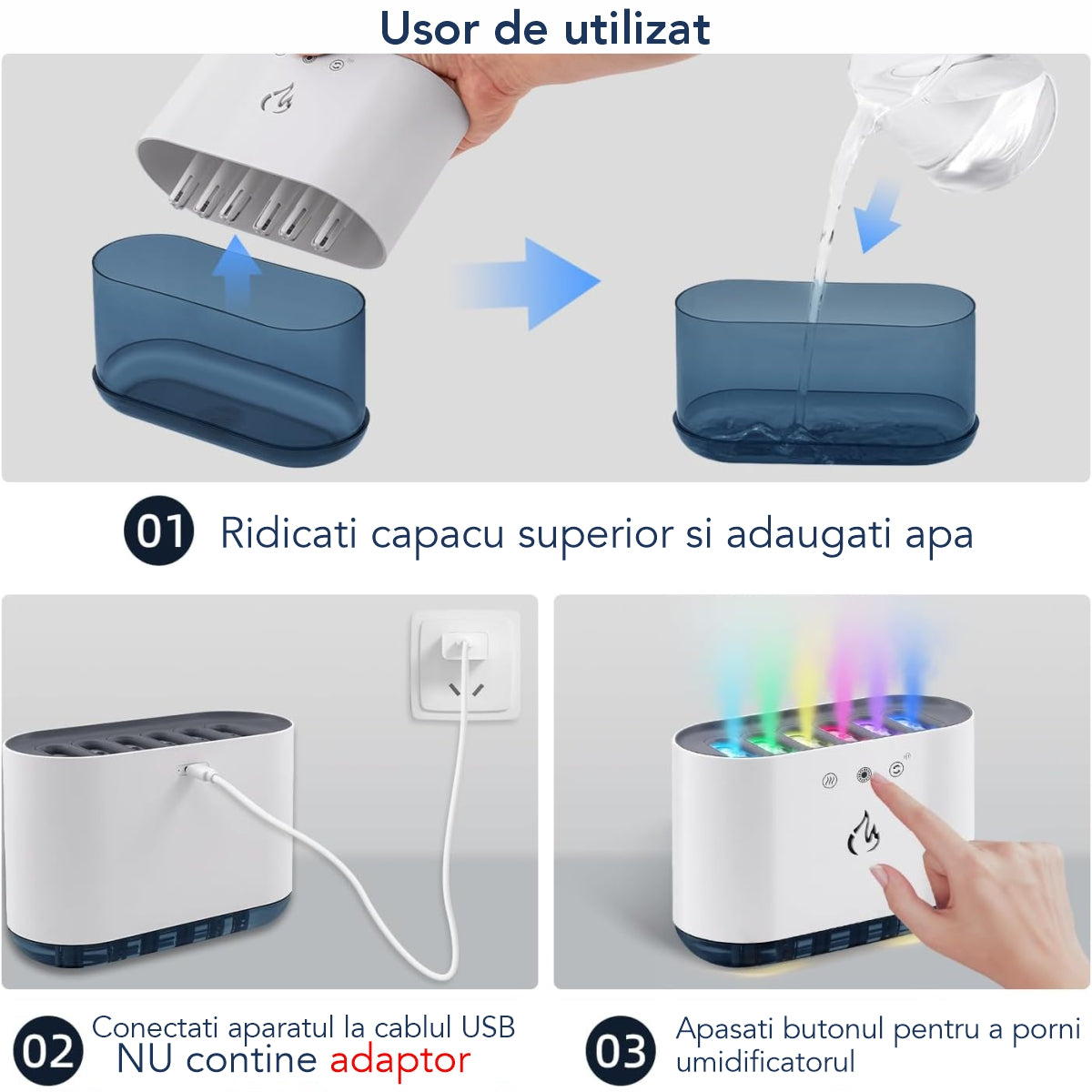 Usor de utilizat

01 Ridicati capacu superior si adaugati apa

02 Conectati aparatul la cablul USB
NU contine adaptor

03 Apasati butonul pentru a porni umidificatorul