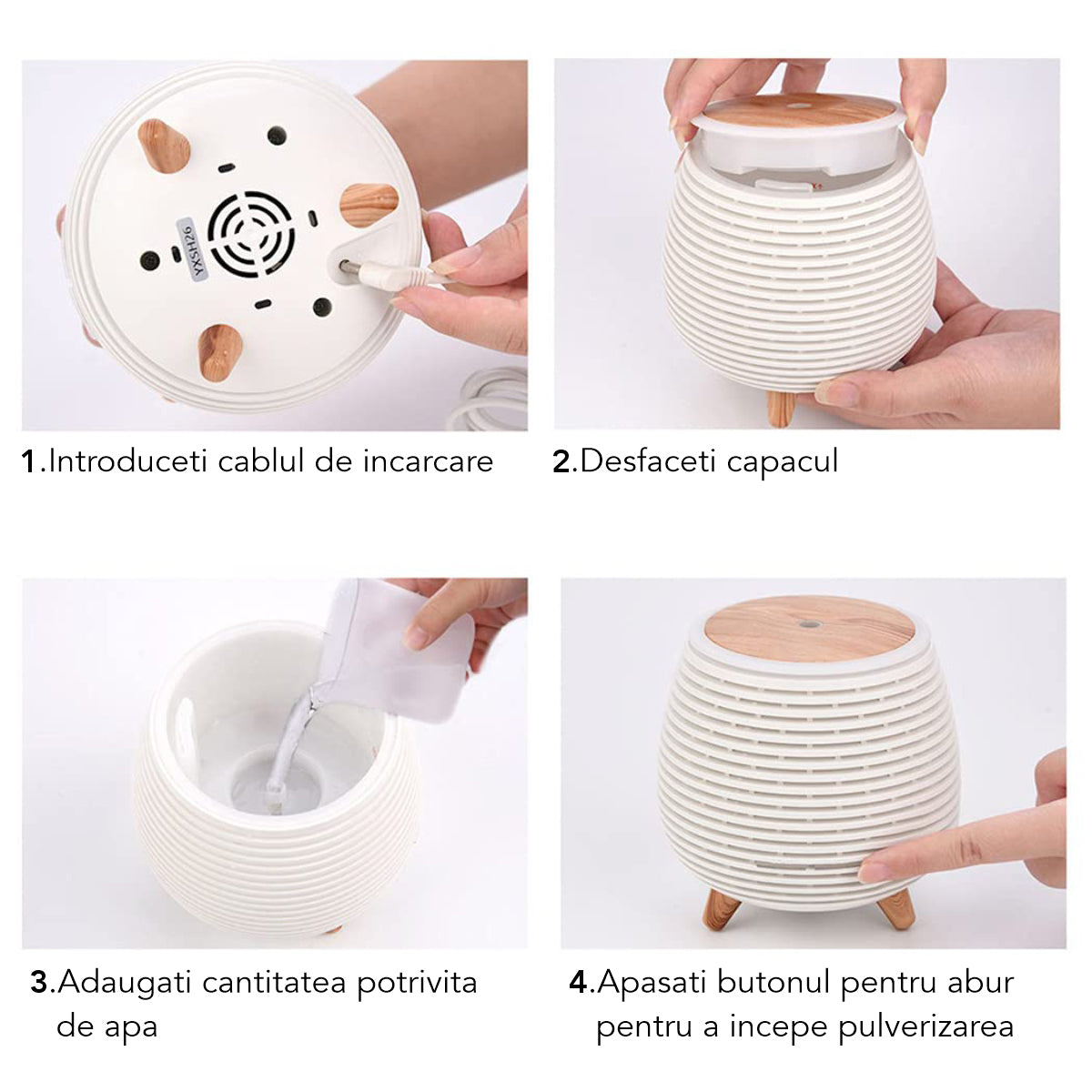 YXSH26

1.Introduceti cablul de incarcare

2.Desfaceti capacul

3.Adaugati cantitatea potrivita de apa

4.Apasati butonul pentru abur pentru a incepe pulverizarea