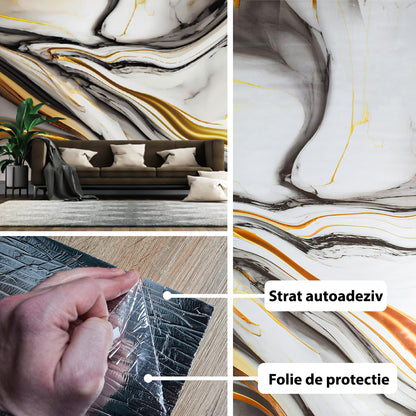 Strat autoadeziv

Folie de protectie