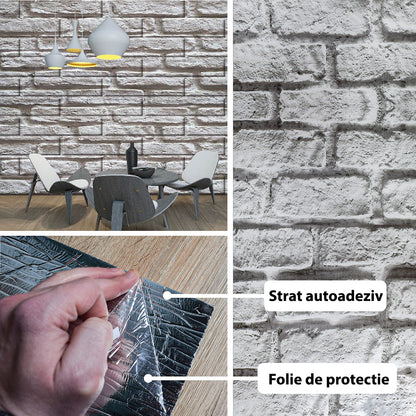 Strat autoadeziv

Folie de protectie