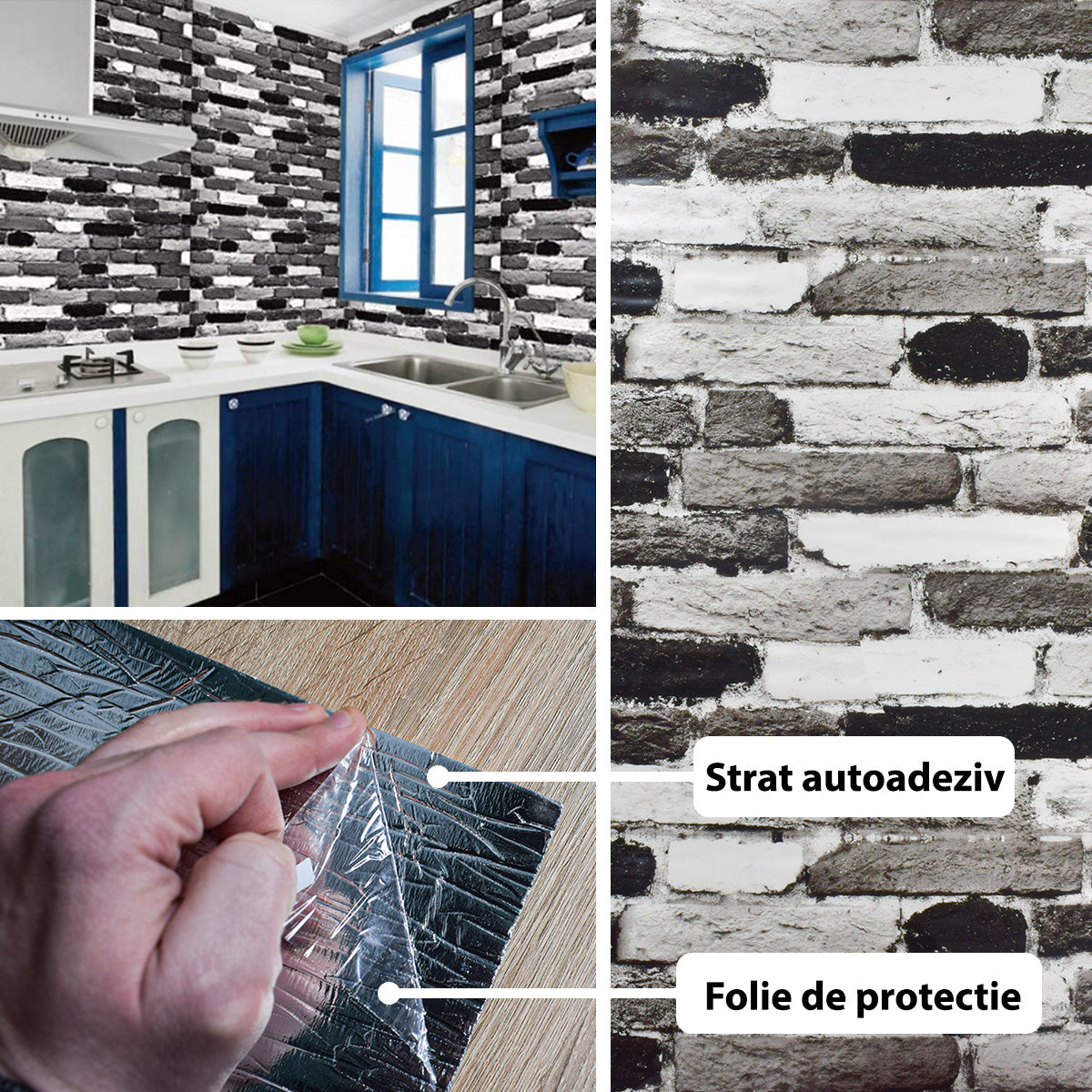 Strat autoadeziv

Folie de protectie