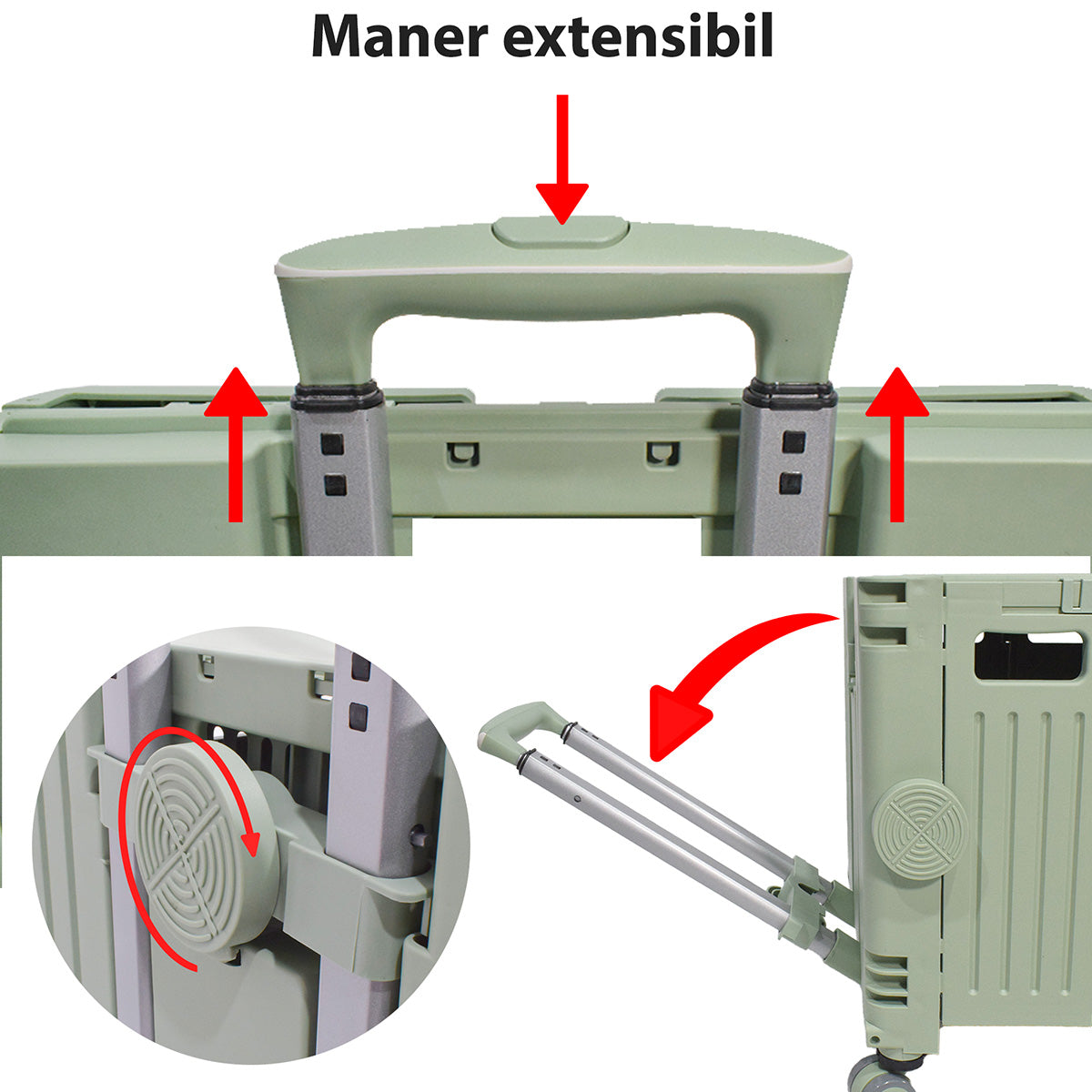 Maner extensibil