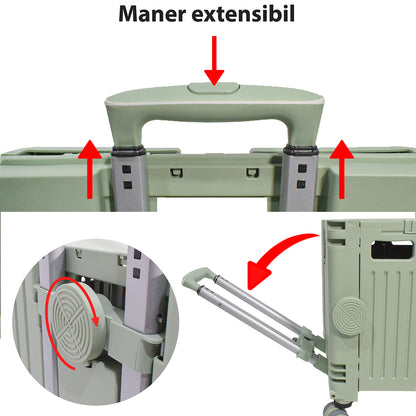 Maner extensibil