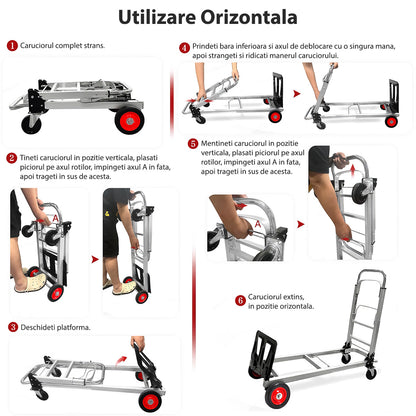 Utilizare Orizontala

1 Caruciorul complet strans.

2 Tineti caruciorul in pozitie verticala, plasati piciorul pe axul rotilor, impingeti axul A in fata, apoi trageti in sus de acesta.

A

3 Deschideti platforma.

4 Prindeti bara inferioara si axul de deblocare cu o singura mana, apoi strangeti si ridicati manerul caruciorului.

5 Mentineti caruciorul in pozitie verticala, plasati piciorul pe axul rotilor, impingeti axul A in fata, apoi trageti in sus de acesta.

A

6 Caruciorul extins, in pozitie orizontala.