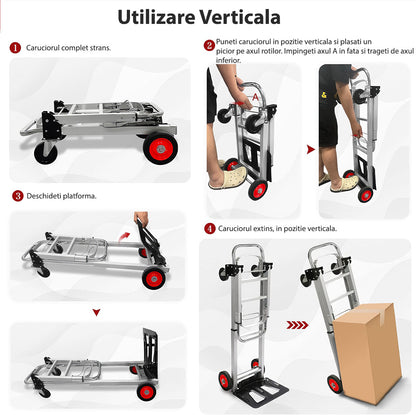 Utilizare Verticala

1 Caruciorul complet strans.

2 Puneti caruciorul in pozitie verticala si plasati un picior pe axul rotilor. Impingeti axul A in fata si trageti de axul inferior.

A

3 Deschideti platforma.

4 Caruciorul extins, in pozitie verticala.