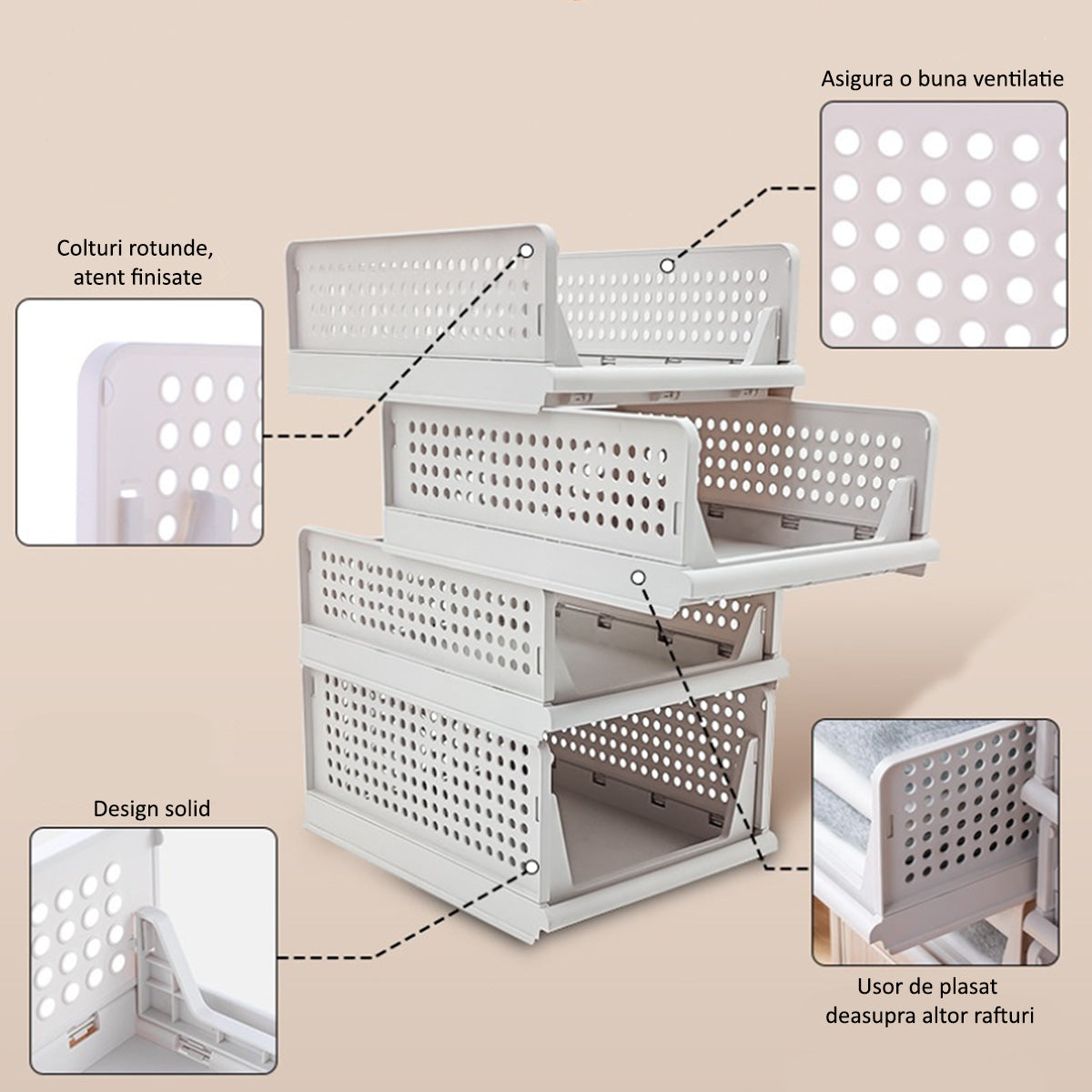 Asigura o buna ventilatie

Colturi rotunde, atent finisate

Design solid

Usor de plasat deasupra altor rafturi