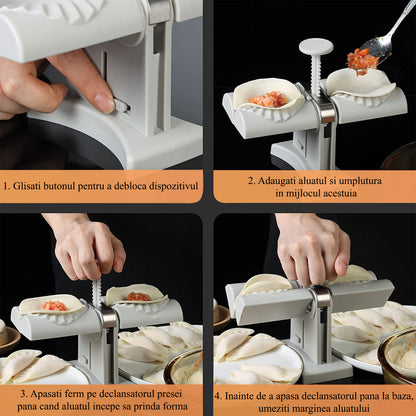 1. Glisati butonul pentru a debloca dispozitivul

2. Adaugati aluatul si umplutura in mijlocul acestuia

3. Apasati ferm pe declansatorul presei pana cand aluatul incepe sa prinda forma

4. Inainte de a apasa declansatorul pana la baza, umeziti marginea aluatului