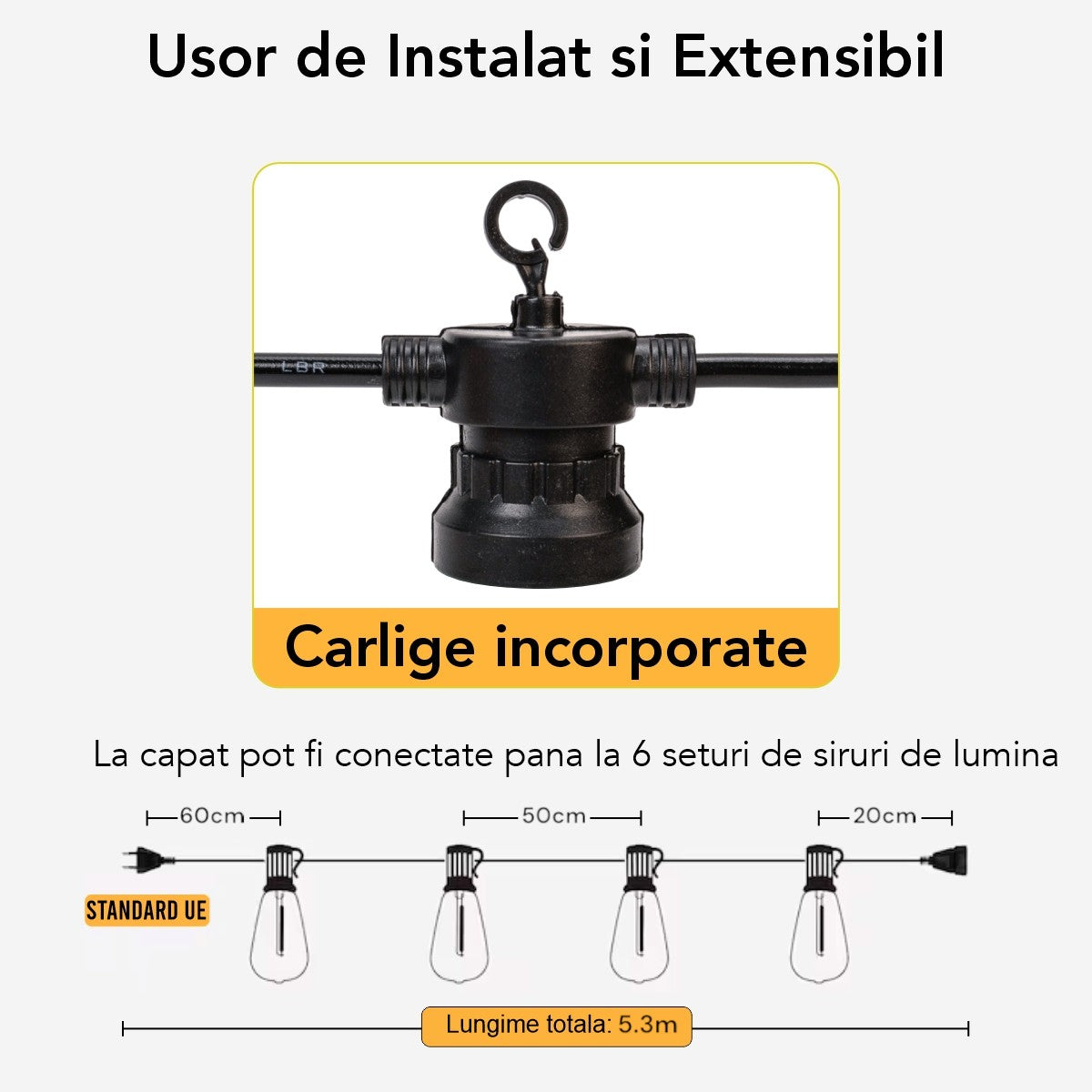 Usor de Instalat si Extensibil

LBR

Carlige incorporate

La capat pot fi conectate pana la 6 seturi de siruri de lumina

60cm

50cm

20cm

STANDARD UE

Lungime totala: 5.3m