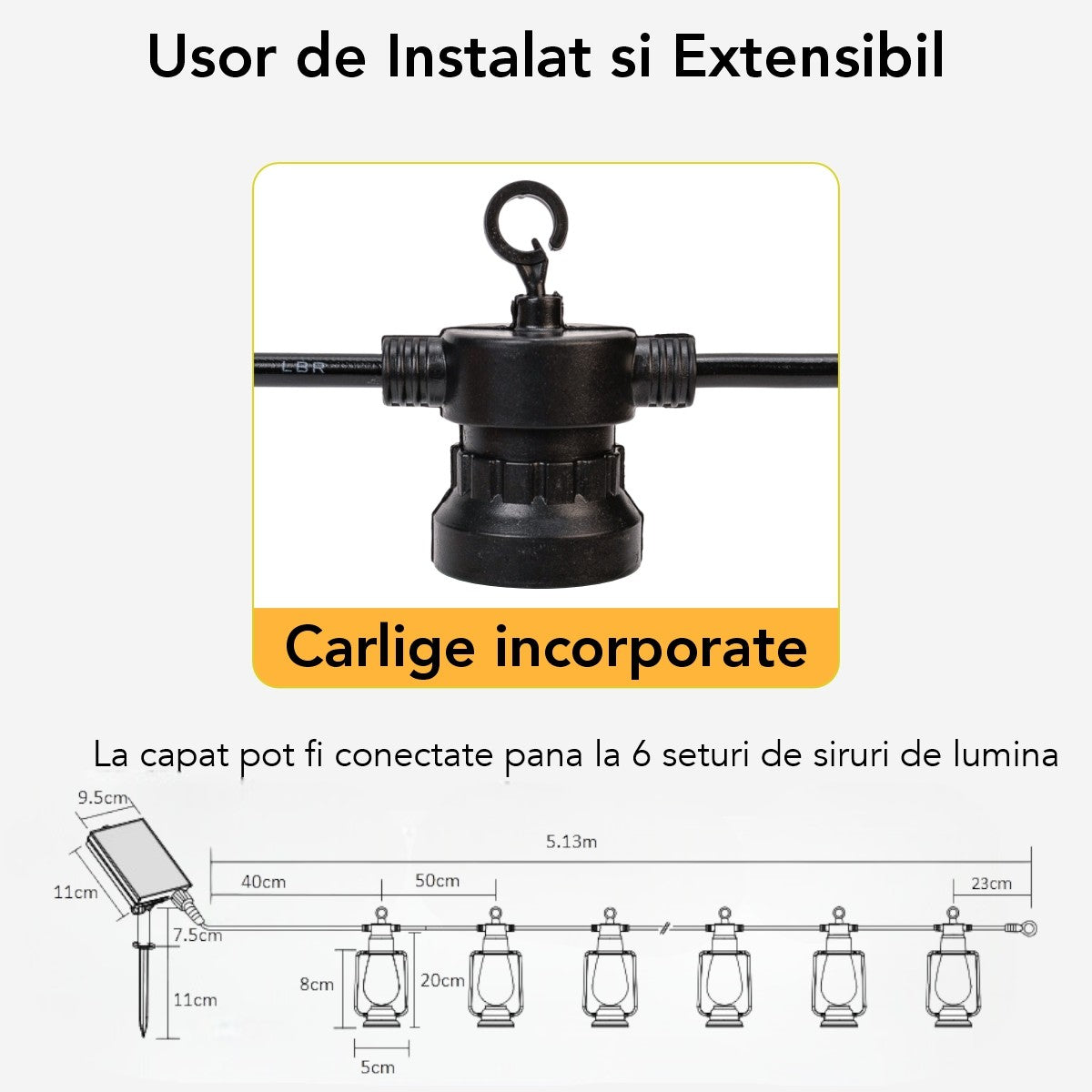 Usor de Instalat si Extensibil

LBR

Carlige incorporate

La capat pot fi conectate pana la 6 seturi de siruri de lumina

9.5cm

11cm

7.5cm

11cm

5.13m

40cm

50cm

23cm

8cm

20cm

5cm