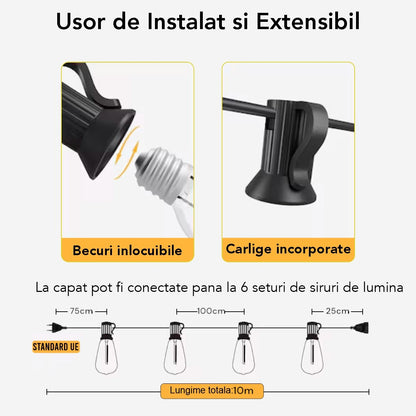 Usor de Instalat si Extensibil

Becuri inlocuibile

Carlige incorporate

La capat pot fi conectate pana la 6 seturi de siruri de lumina

75cm

100cm

25cm

STANDARD UE

Lungime totala:10m