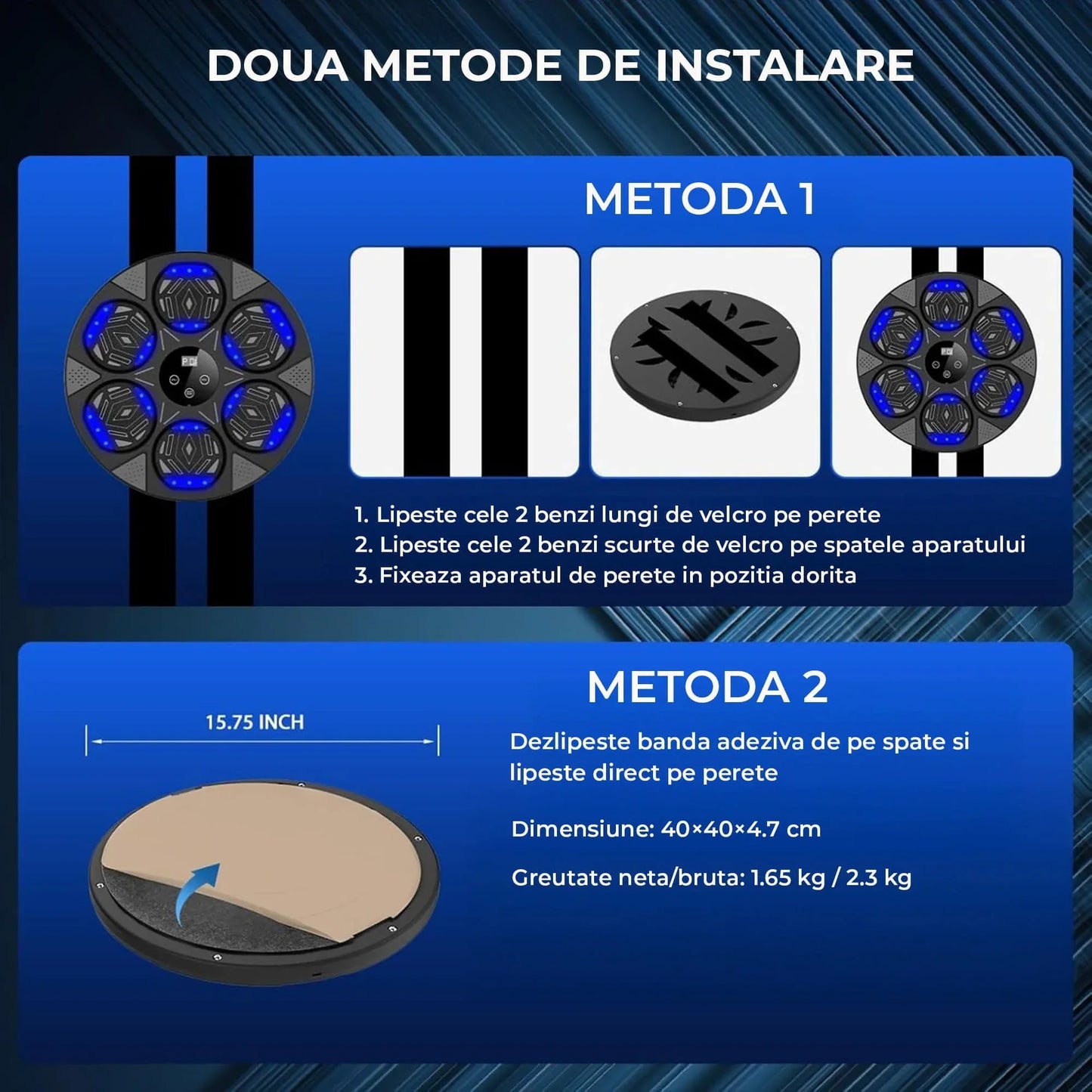 DOUA METODE DE INSTALARE

METODA 1

1. Lipeste cele 2 benzi lungi de velcro pe perete
2. Lipeste cele 2 benzi scurte de velcro pe spatele aparatului
3. Fixeaza aparatul de perete in pozitia dorita

METODA 2

15.75 INCH

Dezlipeste banda adeziva de pe spate si lipeste direct pe perete

Dimensiune: 40×40×4.7 cm

Greutate neta/bruta: 1.65 kg / 2.3 kg