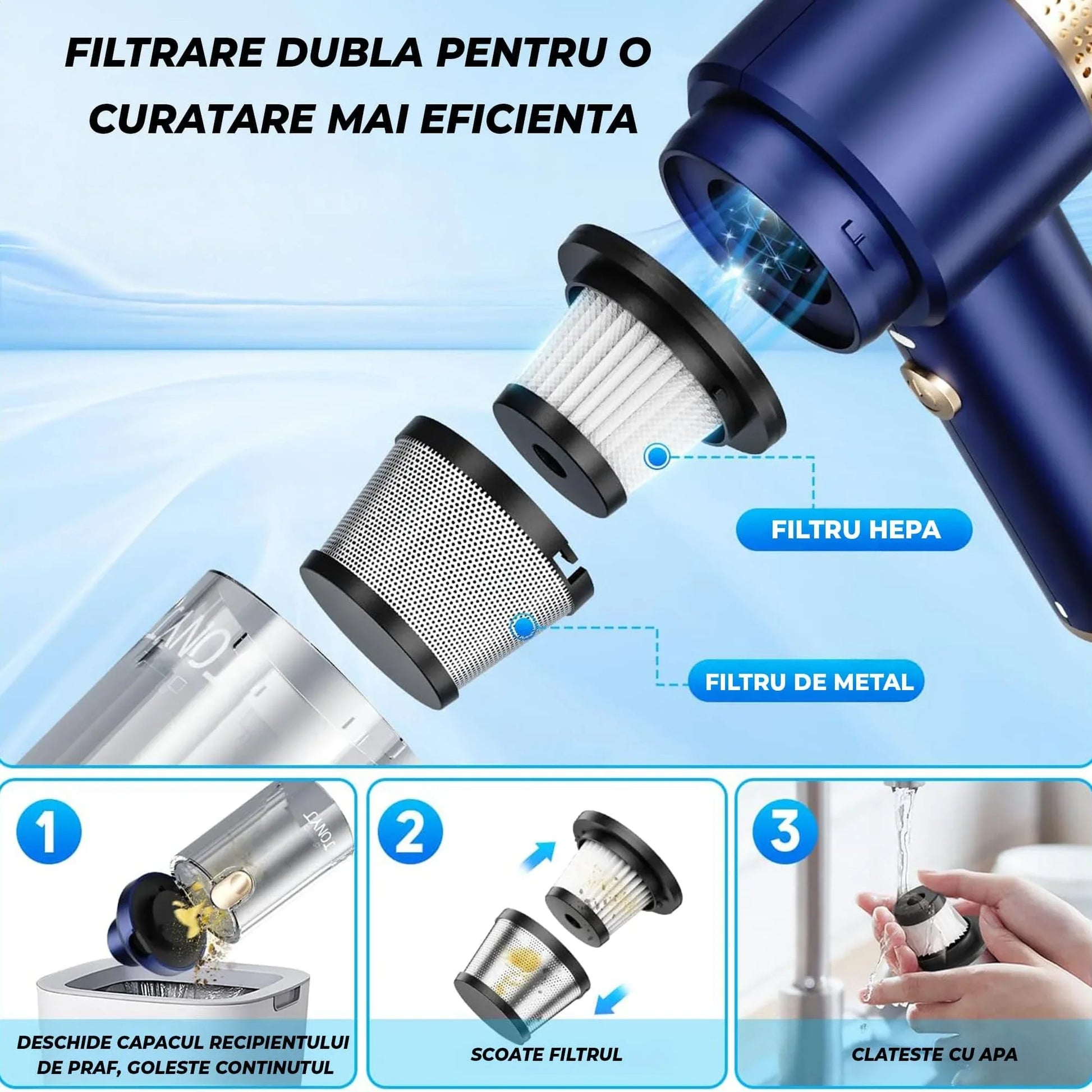 FILTRARE DUBLA PENTRU O CURATARE MAI EFICIENTA

FILTRU HEPA

FILTRU DE METAL

1

DESCHIDE CAPACUL RECIPIENTULUI DE PRAF, GOLESTE CONTINUTUL

2

SCOATE FILTRUL

3

CLATESTE CU APA