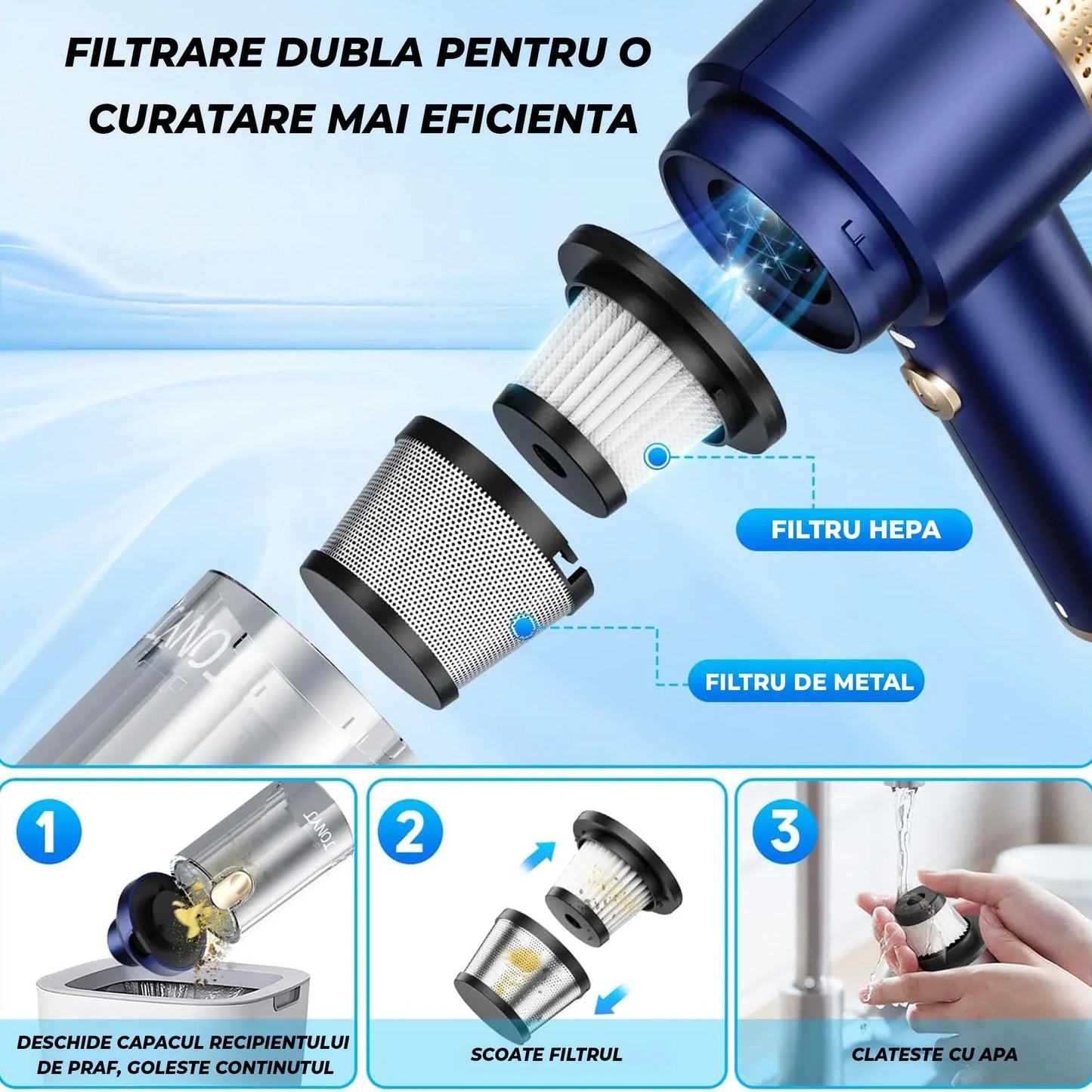 FILTRARE DUBLA PENTRU O CURATARE MAI EFICIENTA

FILTRU HEPA

FILTRU DE METAL

1

DESCHIDE CAPACUL RECIPIENTULUI DE PRAF, GOLESTE CONTINUTUL

2

SCOATE FILTRUL

3

CLATESTE CU APA