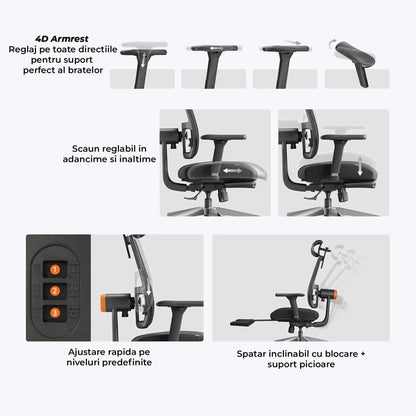 4D Armrest
Reglaj pe toate directiile pentru suport perfect al bratelor

Scaun reglabil in adancime si inaltime

1
2
3

Ajustare rapida pe niveluri predefinite

Spatar inclinabil cu blocare + suport picioare