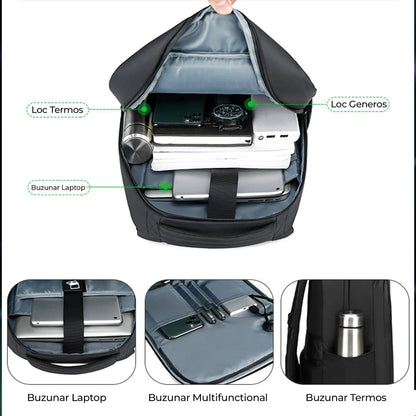 Loc Termos

Loc Generos

Buzunar Laptop

Buzunar Laptop

Buzunar Multifunctional

Buzunar Termos