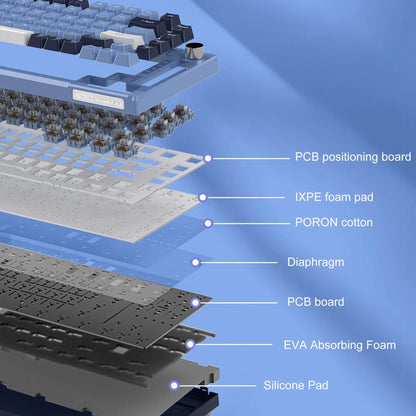 PCB positioning board

IXPE foam pad

PORON cotton

Diaphragm

PCB board

EVA Absorbing Foam

Silicone Pad