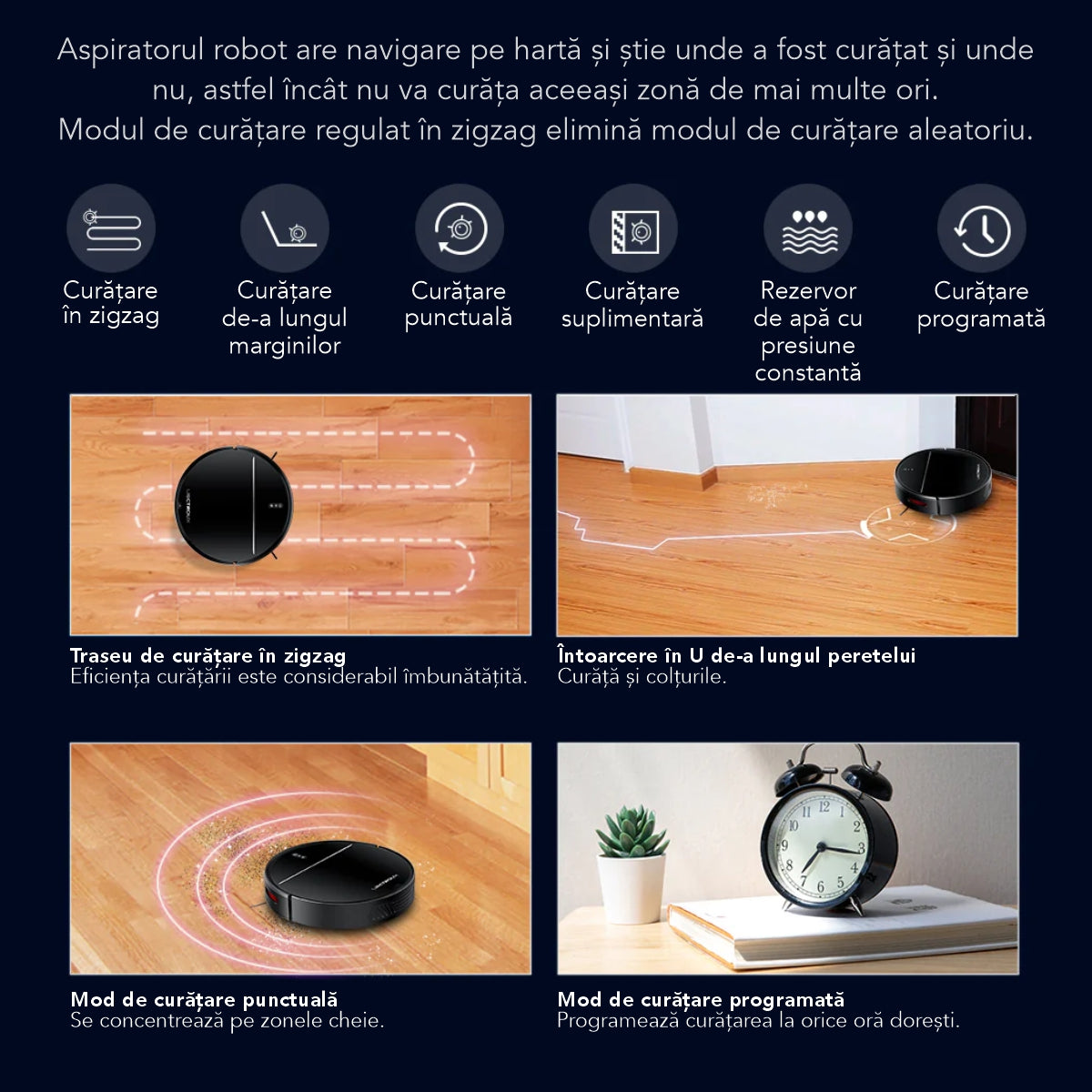 Aspiratorul robot are navigare pe hartă și știe unde a fost curățat și unde nu, astfel încât nu va curăța aceeași zonă de mai multe ori.
Modul de curățare regulat în zigzag elimină modul de curățare aleatoriu.

Curățare în zigzag

Curățare de-a lungul marginilor

Curățare punctuală

Curățare suplimentară

Rezervor de apă cu presiune constantă

Curățare programată

Traseu de curățare în zigzag
Eficiența curățării este considerabil îmbunătățită.

Întoarcere în U de-a lungul peretelui
Curăță și colțurile.

Mod de curățare punctuală
Se concentrează pe zonele cheie.

Mod de curățare programată
Programează curățarea la orice oră dorești.