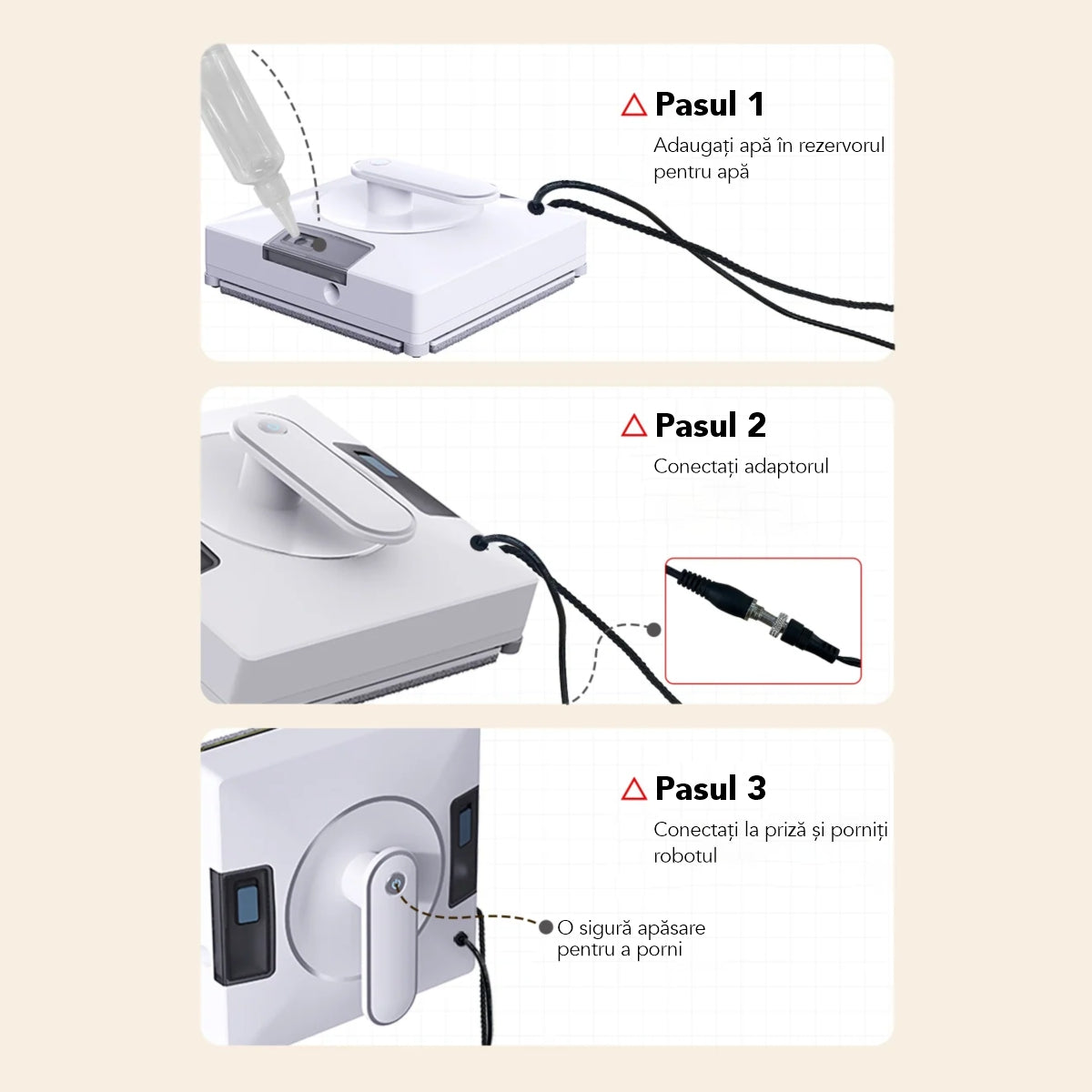 Pasul 1

Adaugați apă în rezervorul pentru apă

Pasul 2

Conectați adaptorul

Pasul 3

Conectați la priză și porniți robotul

O sigură apăsare pentru a porni