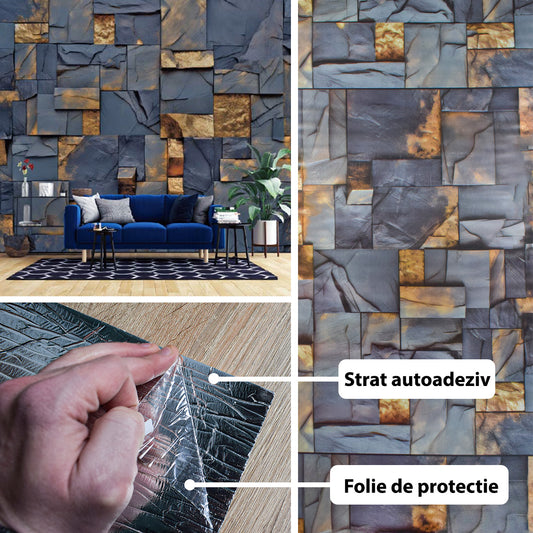 Strat autoadeziv

Folie de protectie