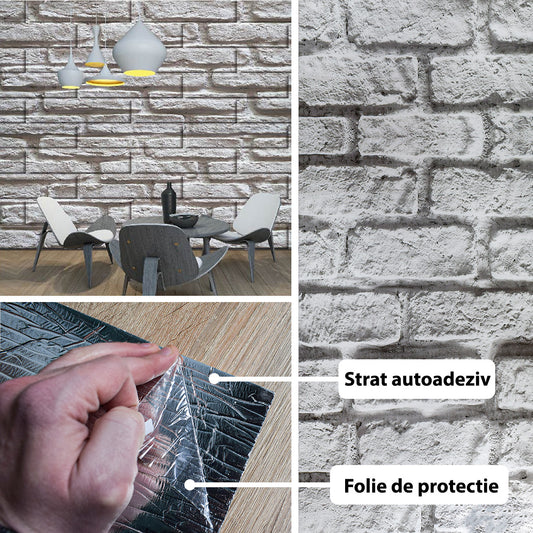 Strat autoadeziv

Folie de protectie