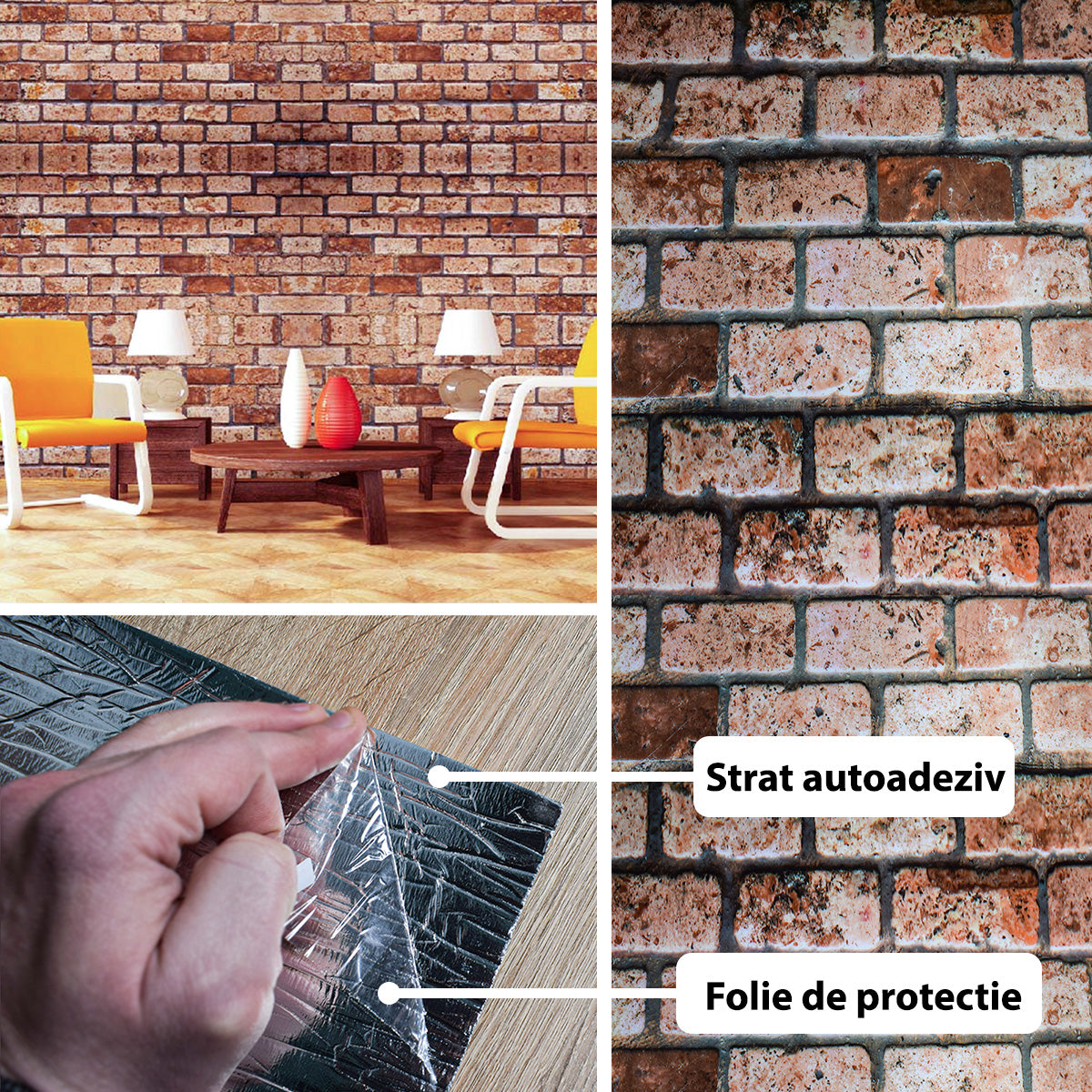 Strat autoadeziv

Folie de protectie