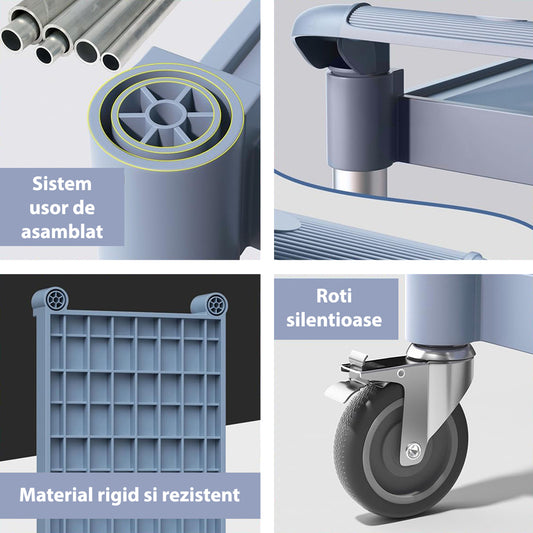 Sistem usor de asamblat

Roti silentioase

Material rigid si rezistent